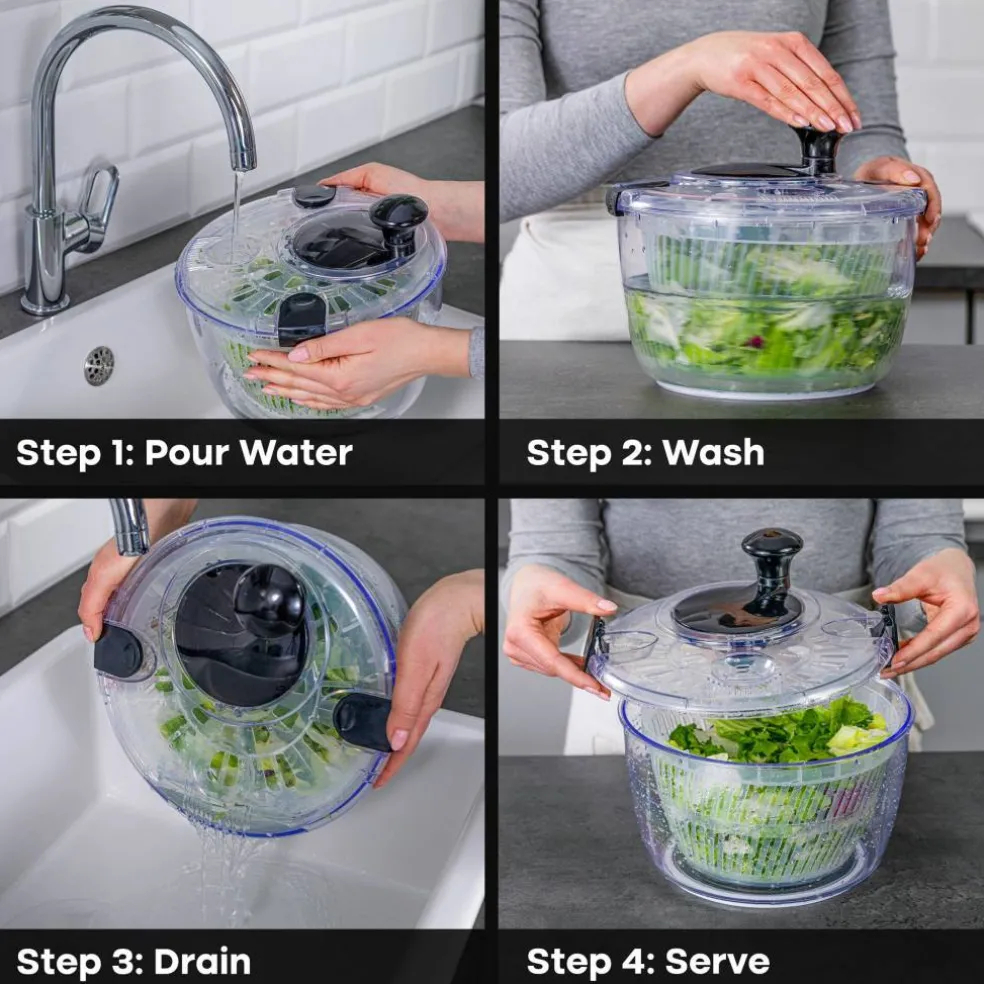 Step 1: Pour Water

Step 2: Wash

Step 3: Drain

Step 4: Serve